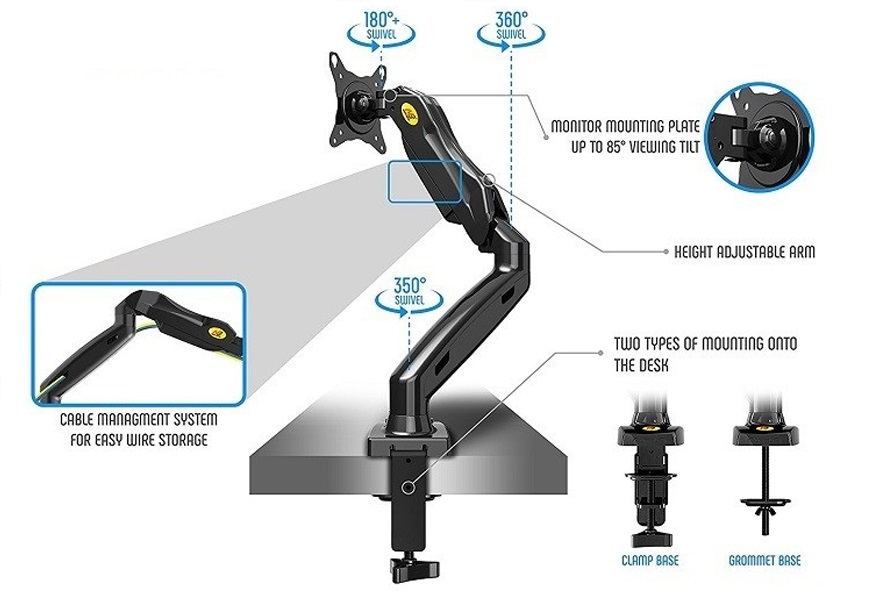 180°+
SWIVEL

360°
SWIVEL

MONITOR MOUNTING PLATE
UP TO 85° VIEWING TILT

HEIGHT ADJUSTABLE ARM

350°
SWIVEL

TWO TYPES OF MOUNTING ONTO THE DESK

CABLE MANAGMENT SYSTEM FOR EASY WIRE STORAGE

CLAMP BASE

GROMMET BASE