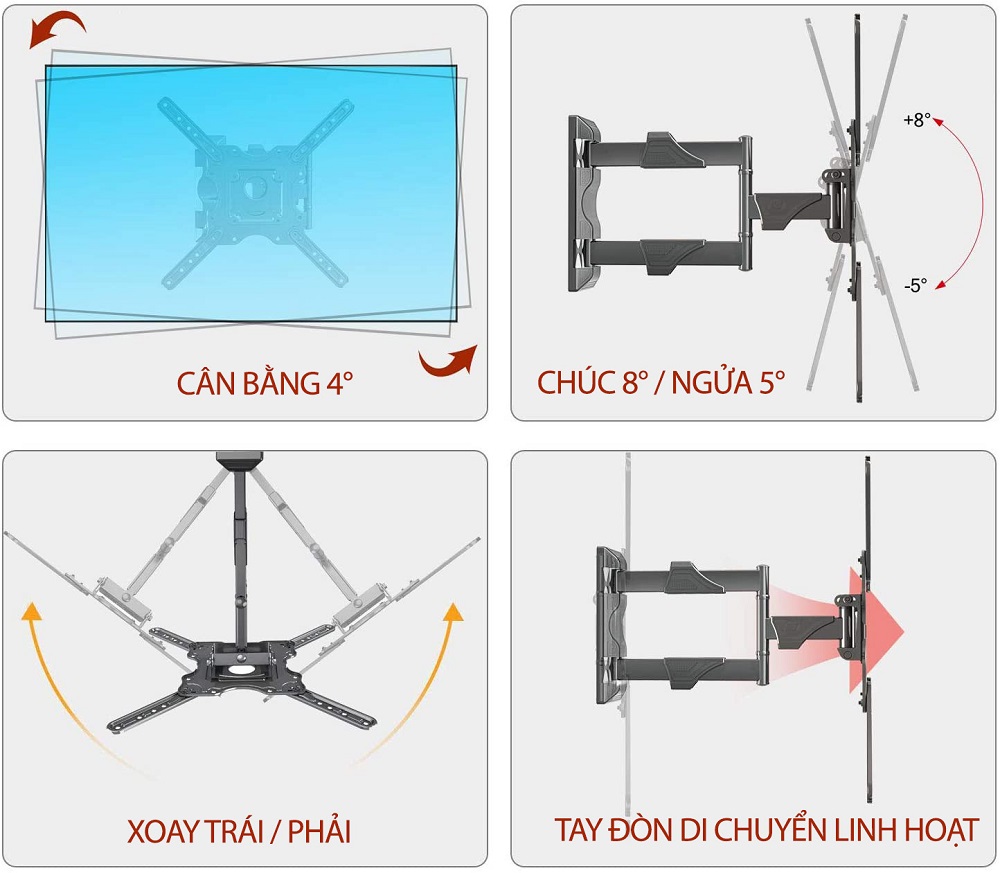 CÂN BẰNG 4°

+8°

-5°

CHÚC 8° / NGỬA 5°

XOAY TRÁI / PHẢI

TAY ĐÒN DI CHUYỂN LINH HOẠT